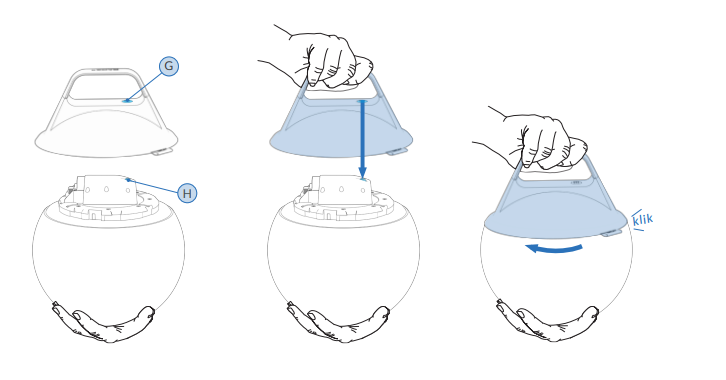 G

H

klik