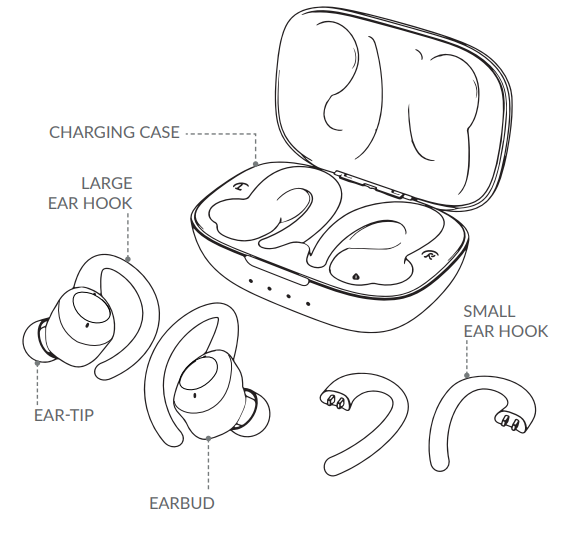 CHARGING CASE

LARGE EAR HOOK

L

R

SMALL EAR HOOK

EAR-TIP

EARBUD